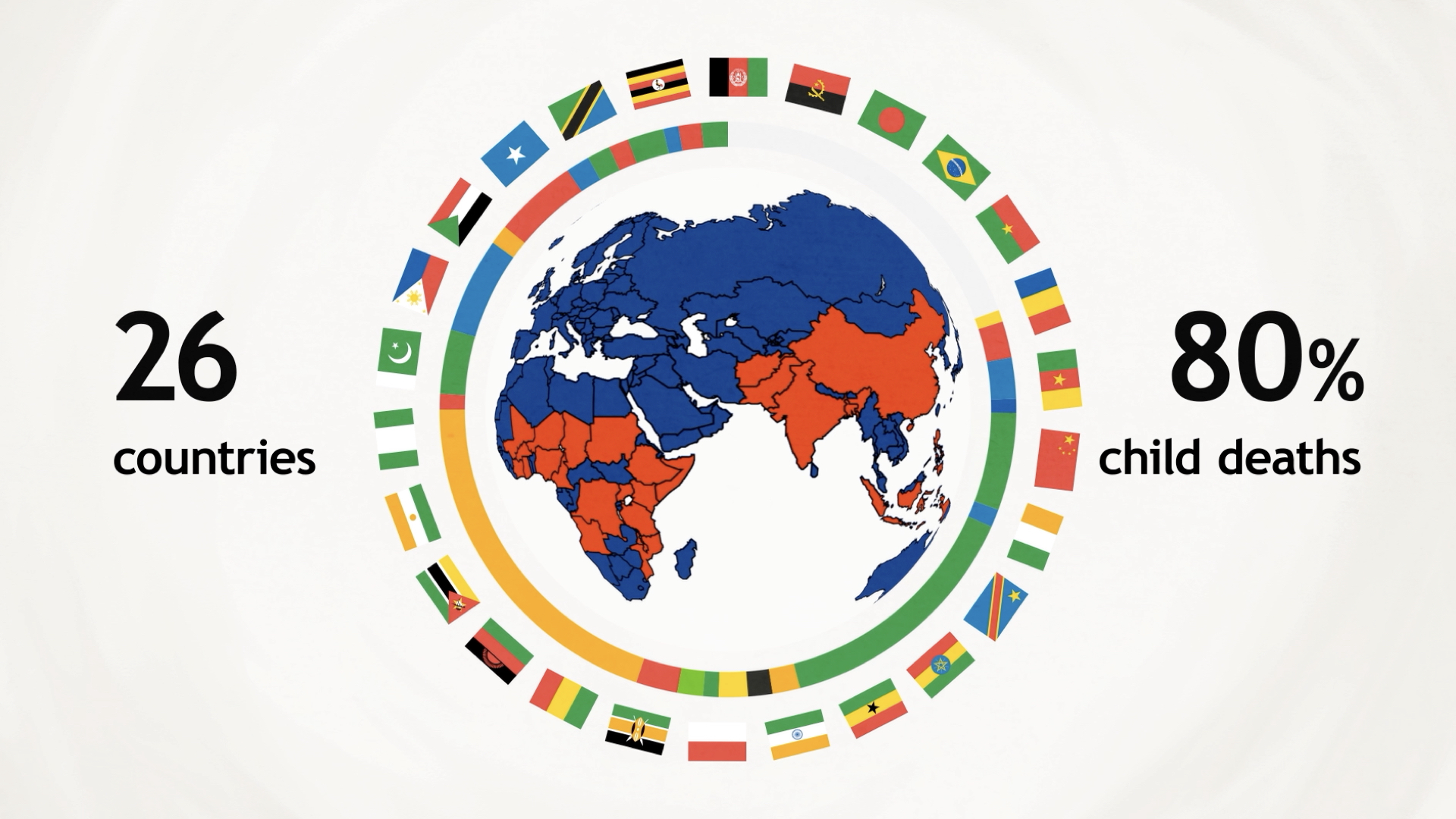 26
countries

80%
child deaths